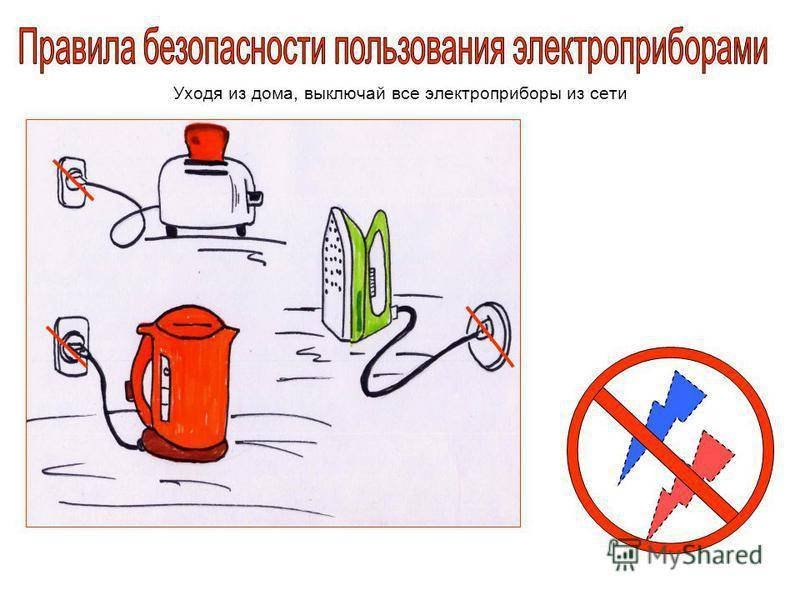 Правила безопасности пользования электроприборами

Уходя из дома, выключай все электроприборы из сети

MyShared