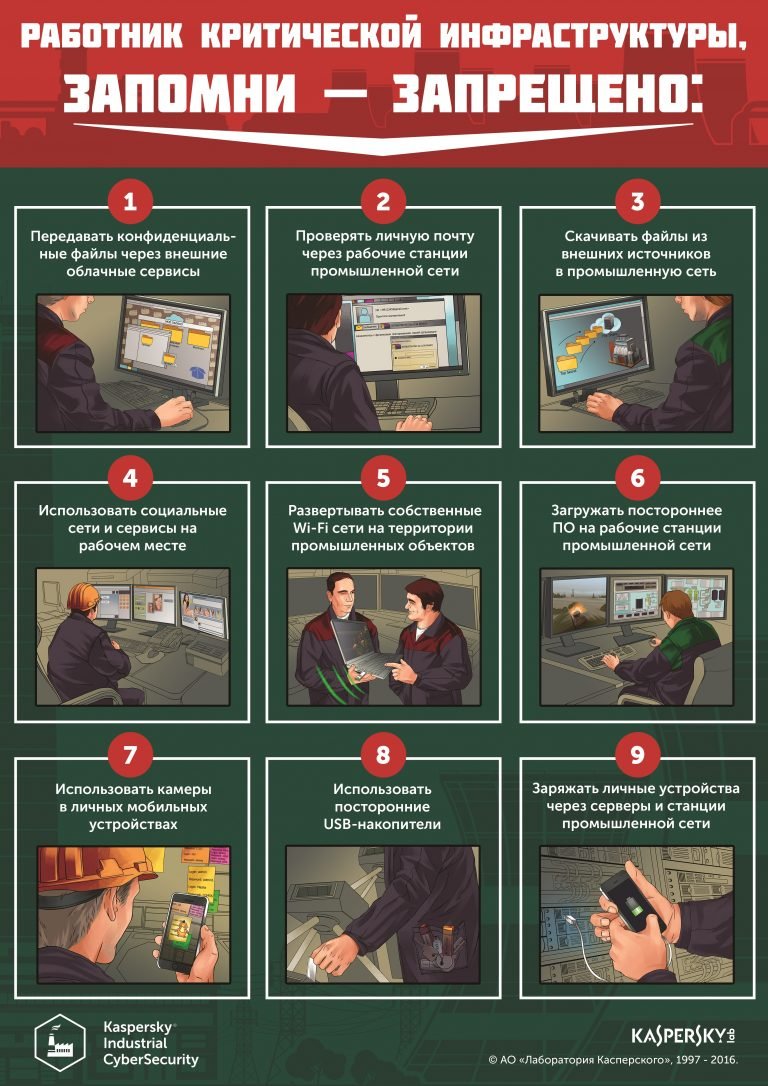 РАБОТНИК КРИТИЧЕСКОЙ ИНФРАСТРУКТУРЫ,
ЗАПОМНИ — ЗАПРЕЩЕНО:

1
Передавать конфиденциальные файлы через внешние облачные сервисы

2
Проверять личную почту через рабочие станции промышленной сети

3
Скачивать файлы из внешних источников в промышленную сеть

4
Использовать социальные сети и сервисы на рабочем месте

5
Развертывать собственные Wi-Fi сети на территории промышленных объектов

6
Загружать постороннее ПО на рабочие станции промышленной сети

7
Использовать камеры в личных мобильных устройствах

8
Использовать посторонние USB-накопители

9
Заряжать личные устройства через серверы и станции промышленной сети

Kaspersky Industrial CyberSecurity

KASPERSKY lab
© АО «Лаборатория Касперского», 1997 - 2016.