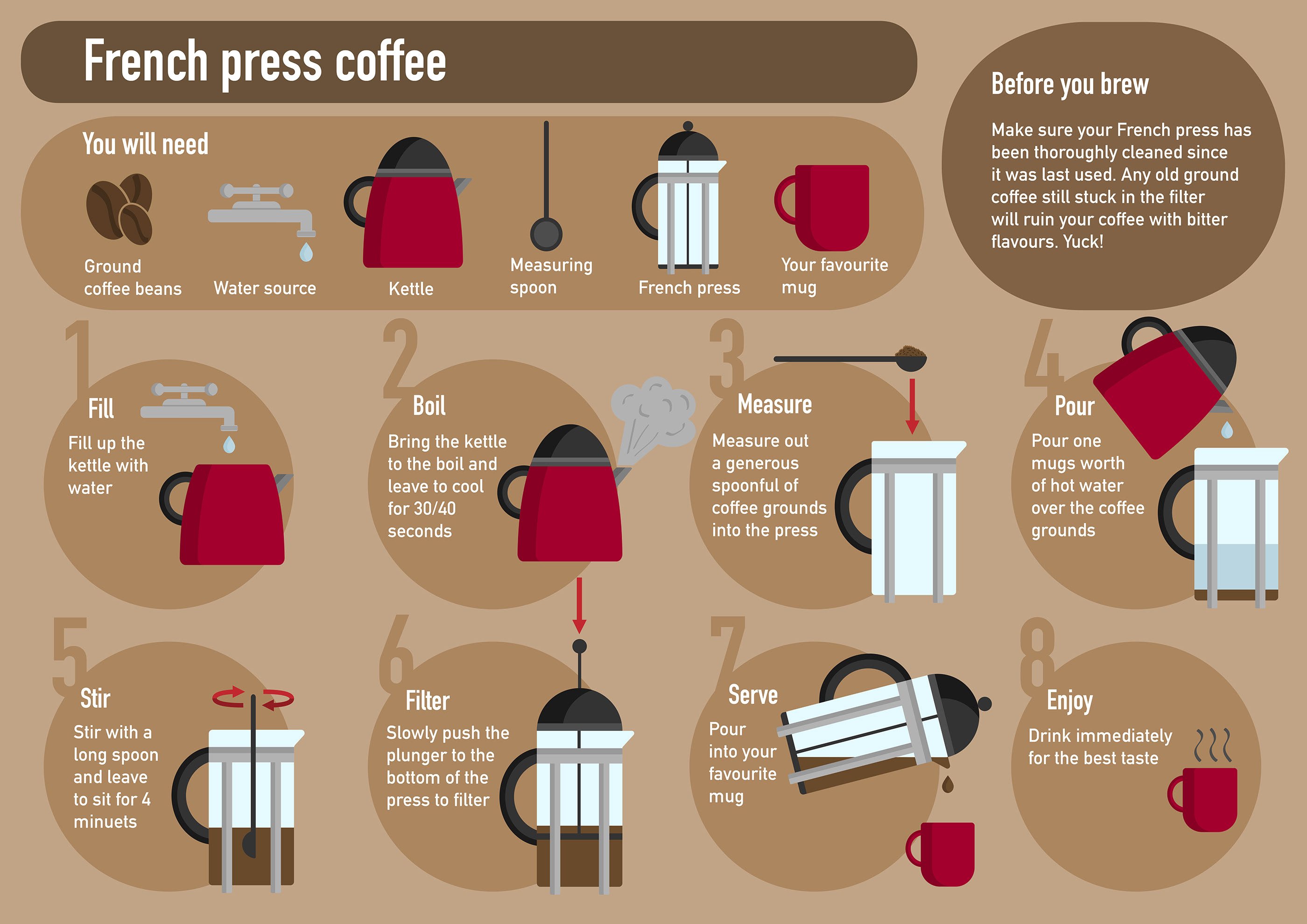 French press coffee

You will need

Ground coffee beans

Water source

Kettle

Measuring spoon

French press

Your favourite mug

Before you brew

Make sure your French press has been thoroughly cleaned since it was last used. Any old ground coffee still stuck in the filter will ruin your coffee with bitter flavours. Yuck!

1

Fill

Fill up the kettle with water

2

Boil

Bring the kettle to the boil and leave to cool for 30/40 seconds

3

Measure

Measure out a generous spoonful of coffee grounds into the press

4

Pour

Pour one mugs worth of hot water over the coffee grounds

5

Stir

Stir with a long spoon and leave to sit for 4 minuets

6

Filter

Slowly push the plunger to the bottom of the press to filter

7

Serve

Pour into your favourite mug

8

Enjoy

Drink immediately for the best taste