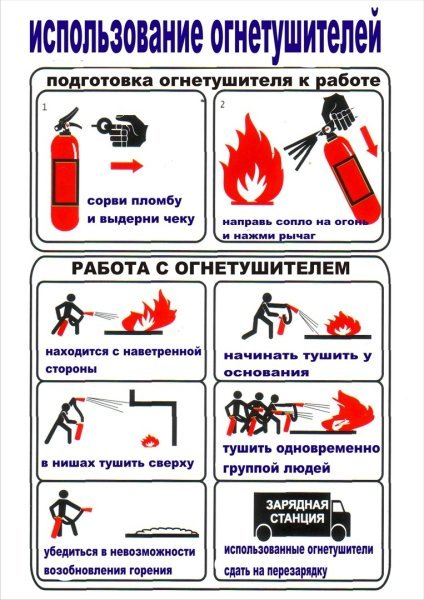 использование огнетушителей

подготовка огнетушителя к работе

1

сорви пломбу и выдерни чеку

2

направь сопло на огонь и нажми рычаг

РАБОТА С ОГНЕТУШИТЕЛЕМ

находится с наветренной стороны

начинать тушить у основания

в нишах тушить сверху

тушить одновременно группой людей

убедиться в невозможности возобновления горения

ЗАРЯДНАЯ СТАНЦИЯ

использованные огнетушители сдать на перезарядку