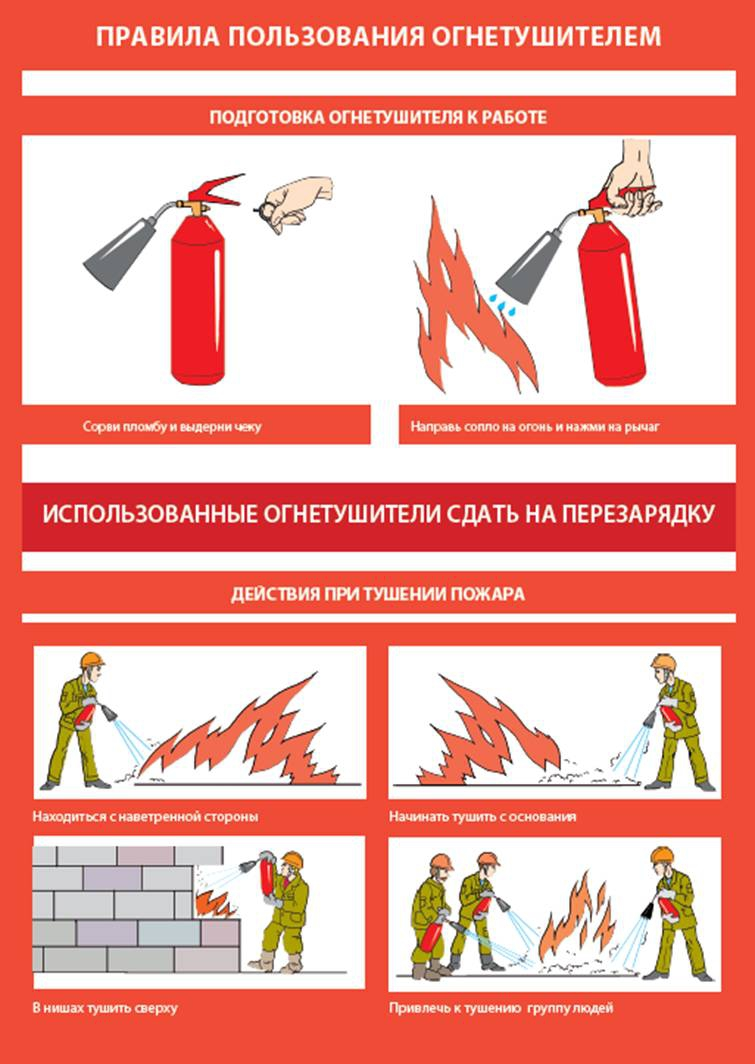 ПРАВИЛА ПОЛЬЗОВАНИЯ ОГНЕТУШИТЕЛЕМ

ПОДГОТОВКА ОГНЕТУШИТЕЛЯ К РАБОТЕ

Сорви пломбу и выдерни чеку

Направь сопло на огонь и нажми на рычаг

ИСПОЛЬЗОВАННЫЕ ОГНЕТУШИТЕЛИ СДАТЬ НА ПЕРЕЗАРЯДКУ

ДЕЙСТВИЯ ПРИ ТУШЕНИИ ПОЖАРА

Находиться с наветренной стороны

Начинать тушить с основания

В нишах тушить сверху

Привлечь к тушению группу людей