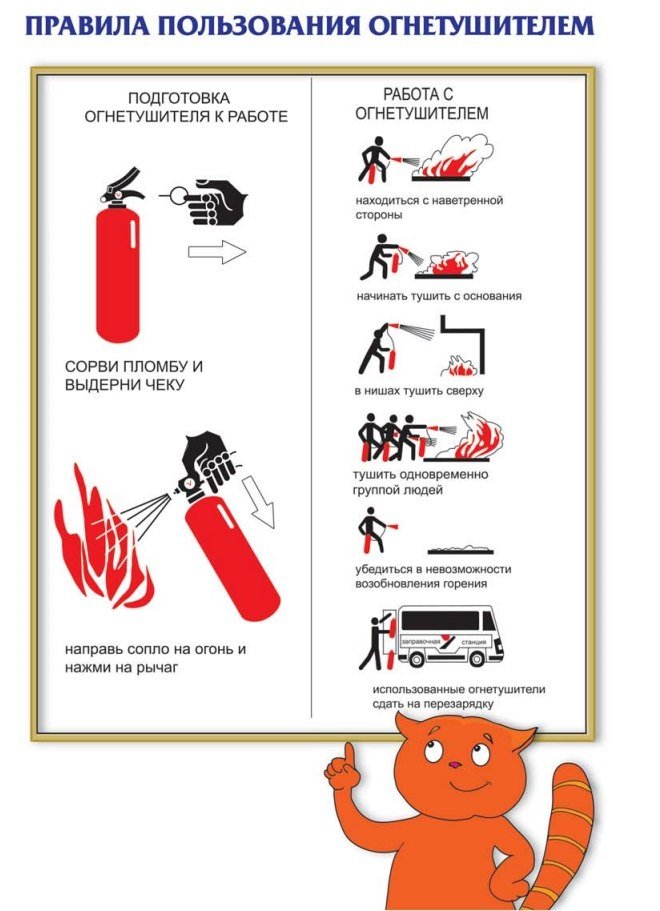 ПРАВИЛА ПОЛЬЗОВАНИЯ ОГНЕТУШИТЕЛЕМ

ПОДГОТОВКА ОГНЕТУШИТЕЛЯ К РАБОТЕ

СОРВИ ПЛОМБУ И ВЫДЕРНИ ЧЕКУ

направь сопло на огонь и нажми на рычаг

РАБОТА С ОГНЕТУШИТЕЛЕМ

находиться с наветренной стороны

начинать тушить с основания

в нишах тушить сверху

тушить одновременно группой людей

убедиться в невозможности возобновления горения

заправочная станция

использованные огнетушители сдать на перезарядку