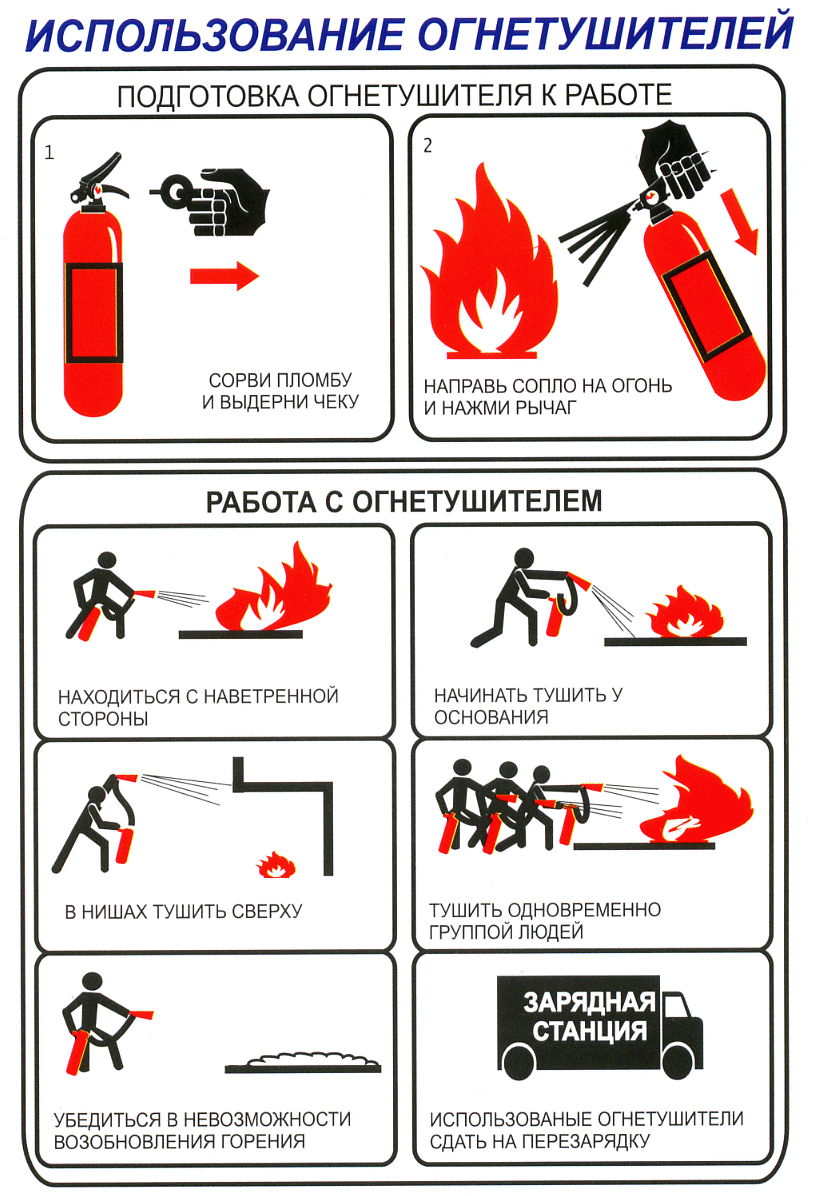 ИСПОЛЬЗОВАНИЕ ОГНЕТУШИТЕЛЕЙ

ПОДГОТОВКА ОГНЕТУШИТЕЛЯ К РАБОТЕ

1

СОРВИ ПЛОМБУ И ВЫДЕРНИ ЧЕКУ

2

НАПРАВЬ СОПЛО НА ОГОНЬ И НАЖМИ РЫЧАГ

РАБОТА С ОГНЕТУШИТЕЛЕМ

НАХОДИТЬСЯ С НАВЕТРЕННОЙ СТОРОНЫ

НАЧИНАТЬ ТУШИТЬ У ОСНОВАНИЯ

В НИШАХ ТУШИТЬ СВЕРХУ

ТУШИТЬ ОДНОВРЕМЕННО ГРУППОЙ ЛЮДЕЙ

УБЕДИТЬСЯ В НЕВОЗМОЖНОСТИ ВОЗОБНОВЛЕНИЯ ГОРЕНИЯ

ЗАРЯДНАЯ СТАНЦИЯ

ИСПОЛЬЗОВАНЫЕ ОГНЕТУШИТЕЛИ СДАТЬ НА ПЕРЕЗАРЯДКУ