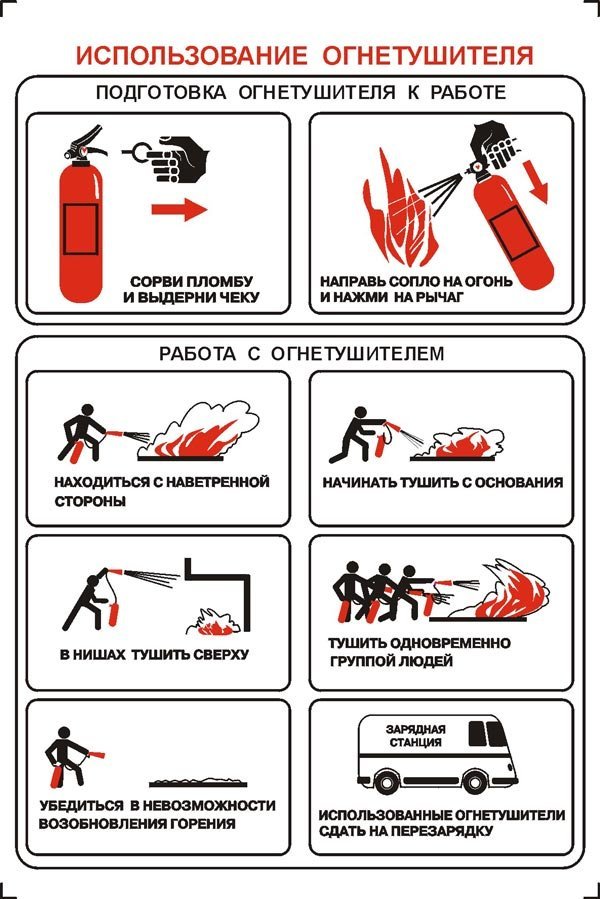 ИСПОЛЬЗОВАНИЕ ОГНЕТУШИТЕЛЯ

ПОДГОТОВКА ОГНЕТУШИТЕЛЯ К РАБОТЕ

СОРВИ ПЛОМБУ И ВЫДЕРНИ ЧЕКУ

НАПРАВЬ СОПЛО НА ОГОНЬ И НАЖМИ НА РЫЧАГ

РАБОТА С ОГНЕТУШИТЕЛЕМ

НАХОДИТЬСЯ С НАВЕТРЕННОЙ СТОРОНЫ

НАЧИНАТЬ ТУШИТЬ С ОСНОВАНИЯ

В НИШАХ ТУШИТЬ СВЕРХУ

ТУШИТЬ ОДНОВРЕМЕННО ГРУППОЙ ЛЮДЕЙ

УБЕДИТЬСЯ В НЕВОЗМОЖНОСТИ ВОЗОБНОВЛЕНИЯ ГОРЕНИЯ

ЗАРЯДНАЯ СТАНЦИЯ

ИСПОЛЬЗОВАННЫЕ ОГНЕТУШИТЕЛИ СДАТЬ НА ПЕРЕЗАРЯДКУ