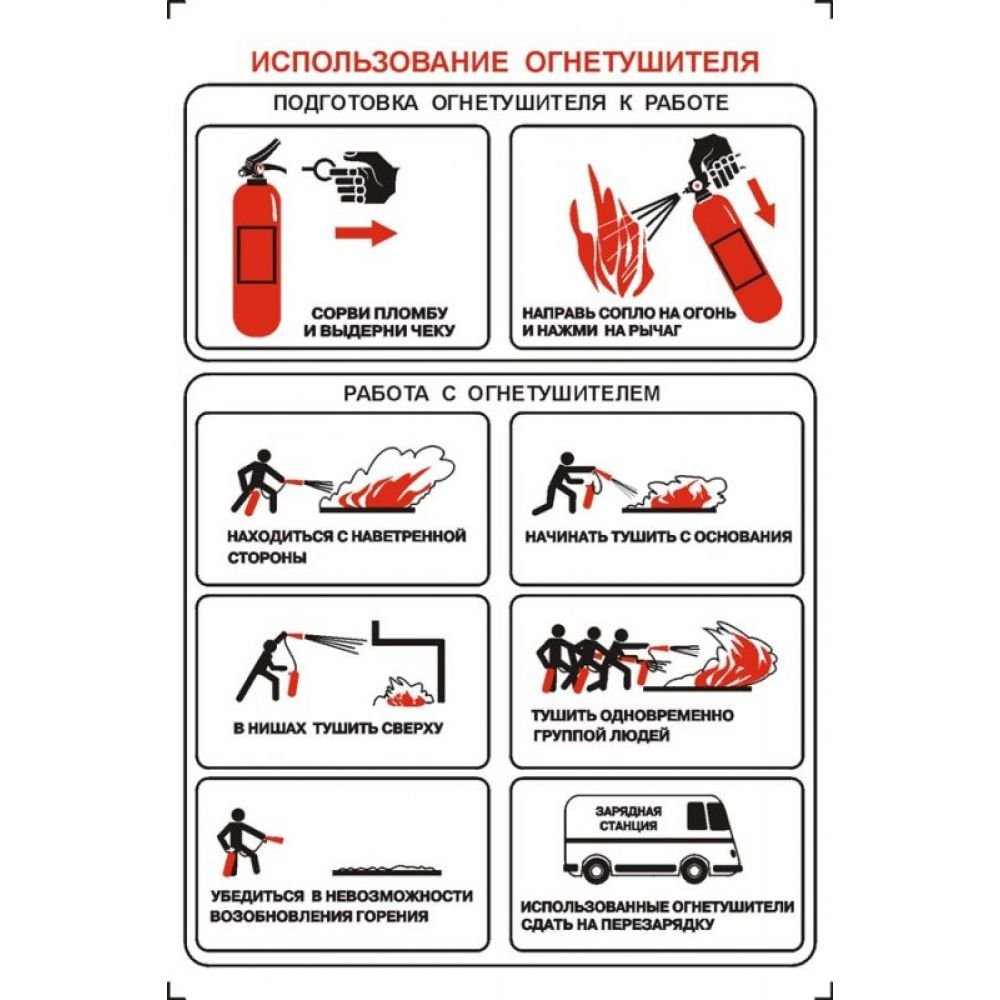 ИСПОЛЬЗОВАНИЕ ОГНЕТУШИТЕЛЯ

ПОДГОТОВКА ОГНЕТУШИТЕЛЯ К РАБОТЕ

СОРВИ ПЛОМБУ И ВЫДЕРНИ ЧЕКУ

НАПРАВЬ СОПЛО НА ОГОНЬ И НАЖМИ НА РЫЧАГ

РАБОТА С ОГНЕТУШИТЕЛЕМ

НАХОДИТЬСЯ С НАВЕТРЕННОЙ СТОРОНЫ

НАЧИНАТЬ ТУШИТЬ С ОСНОВАНИЯ

В НИШАХ ТУШИТЬ СВЕРХУ

ТУШИТЬ ОДНОВРЕМЕННО ГРУППОЙ ЛЮДЕЙ

УБЕДИТЬСЯ В НЕВОЗМОЖНОСТИ ВОЗОБНОВЛЕНИЯ ГОРЕНИЯ

ЗАРЯДНАЯ СТАНЦИЯ

ИСПОЛЬЗОВАННЫЕ ОГНЕТУШИТЕЛИ СДАТЬ НА ПЕРЕЗАРЯДКУ