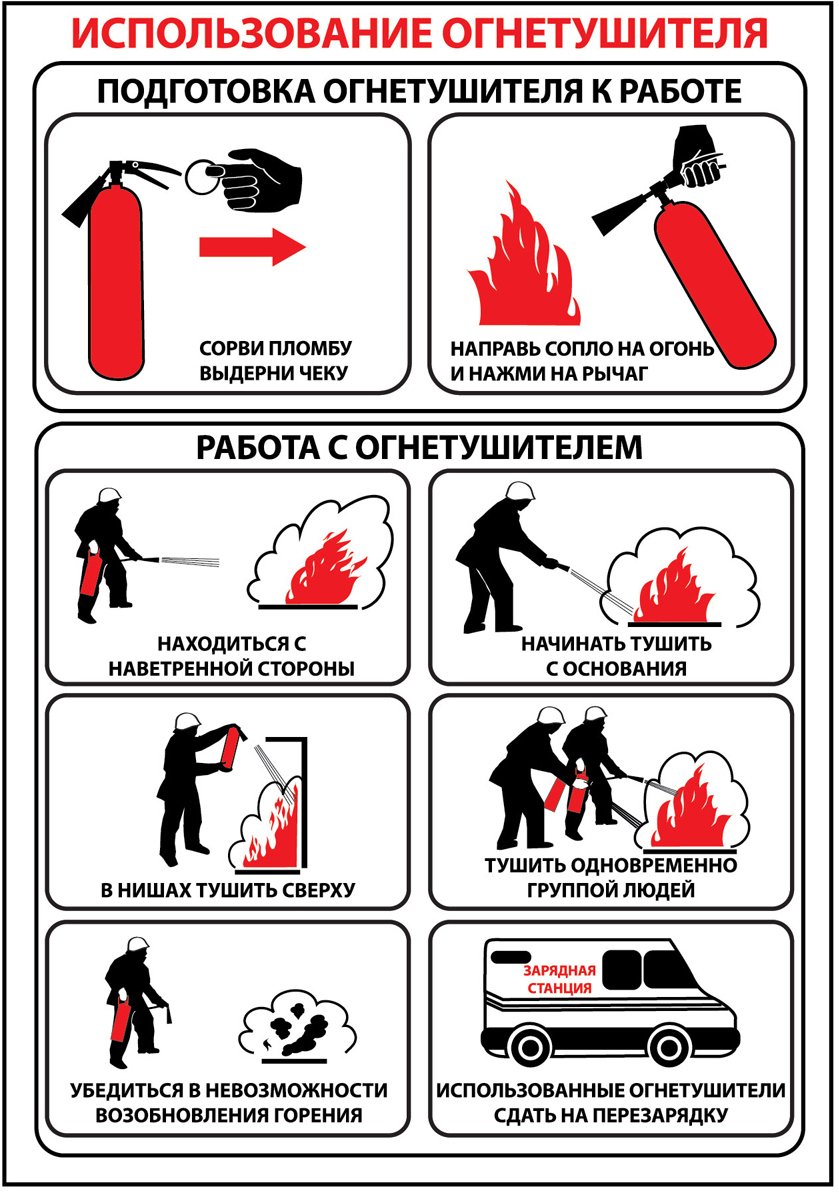 ИСПОЛЬЗОВАНИЕ ОГНЕТУШИТЕЛЯ

ПОДГОТОВКА ОГНЕТУШИТЕЛЯ К РАБОТЕ

СОРВИ ПЛОМБУ ВЫДЕРНИ ЧЕКУ

НАПРАВЬ СОПЛО НА ОГОНЬ И НАЖМИ НА РЫЧАГ

РАБОТА С ОГНЕТУШИТЕЛЕМ

НАХОДИТЬСЯ С НАВЕТРЕННОЙ СТОРОНЫ

НАЧИНАТЬ ТУШИТЬ С ОСНОВАНИЯ

В НИШАХ ТУШИТЬ СВЕРХУ

ТУШИТЬ ОДНОВРЕМЕННО ГРУППОЙ ЛЮДЕЙ

УБЕДИТЬСЯ В НЕВОЗМОЖНОСТИ ВОЗОБНОВЛЕНИЯ ГОРЕНИЯ

ЗАРЯДНАЯ СТАНЦИЯ

ИСПОЛЬЗОВАННЫЕ ОГНЕТУШИТЕЛИ СДАТЬ НА ПЕРЕЗАРЯДКУ