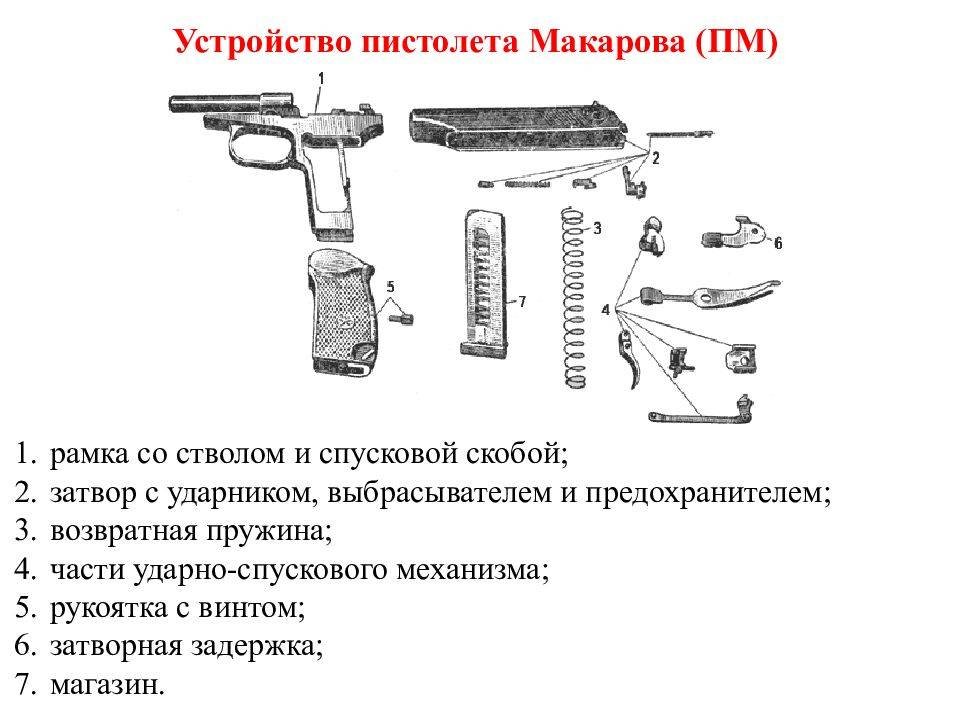 Устройство пистолета Макарова (ПМ)

1

2

3

6

5

7

4

1. рамка со стволом и спусковой скобой;
2. затвор с ударником, выбрасывателем и предохранителем;
3. возвратная пружина;
4. части ударно-спускового механизма;
5. рукоятка с винтом;
6. затворная задержка;
7. магазин.