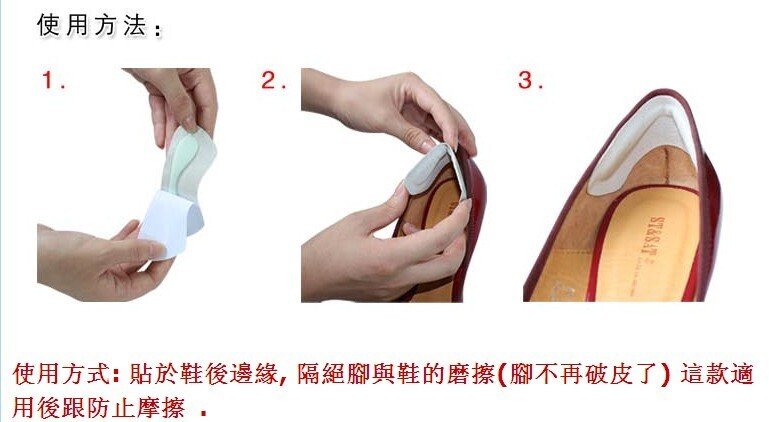 使用方法：

1.

2.

3.

ST&SAT

使用方式：貼於鞋後邊緣，隔絕腳與鞋的磨擦(腳不再破皮了) 這款適用後跟防止摩擦 .