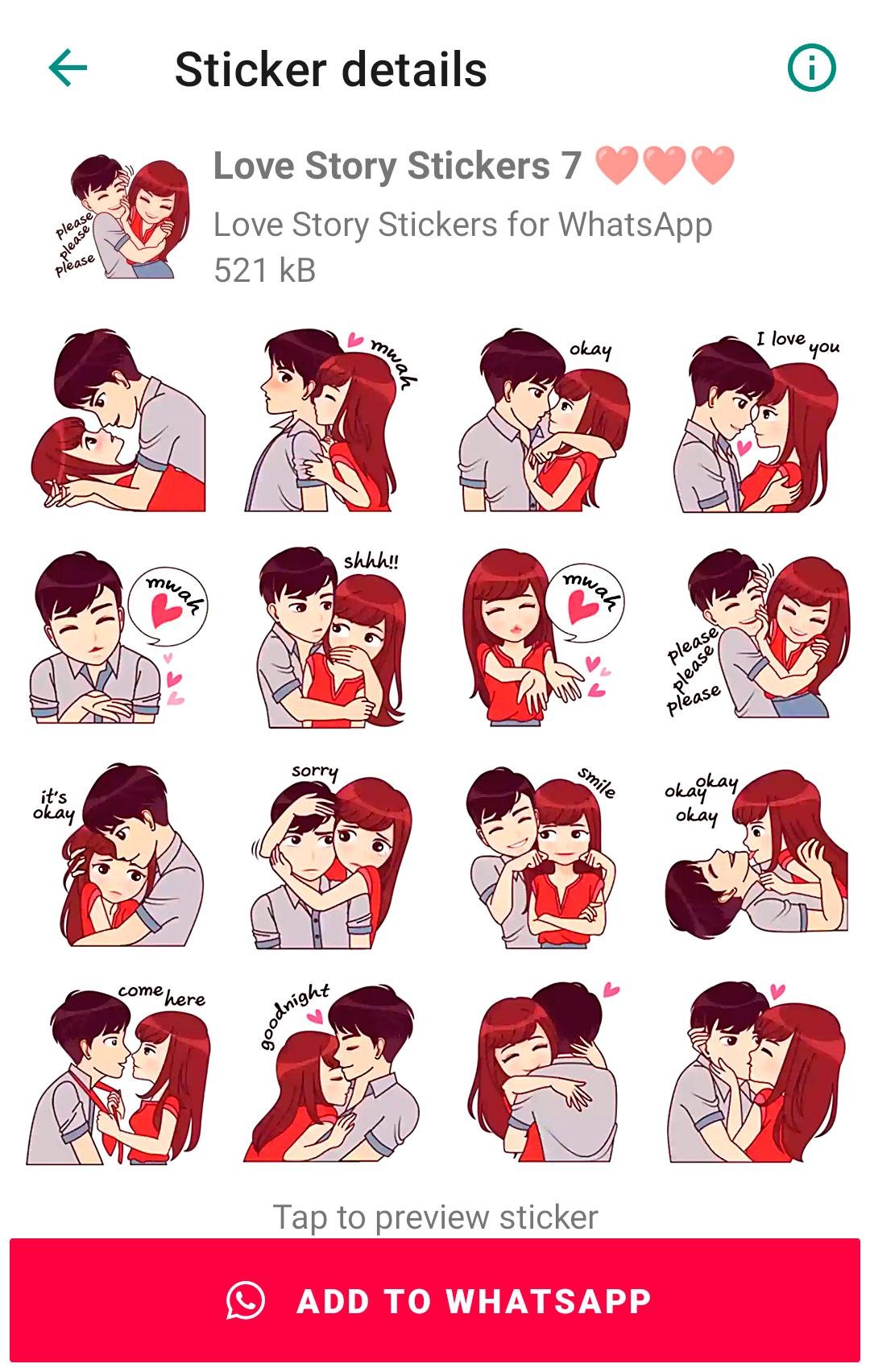 Sticker details

please please please

Love Story Stickers 7 ❤️❤️❤️
Love Story Stickers for WhatsApp
521 kB

mwah

okay

I love you

mwah

shhh!!

mwah

please please please

it's okay

sorry

smile

okay okay okay

come here

goodnight

Tap to preview sticker

ADD TO WHATSAPP