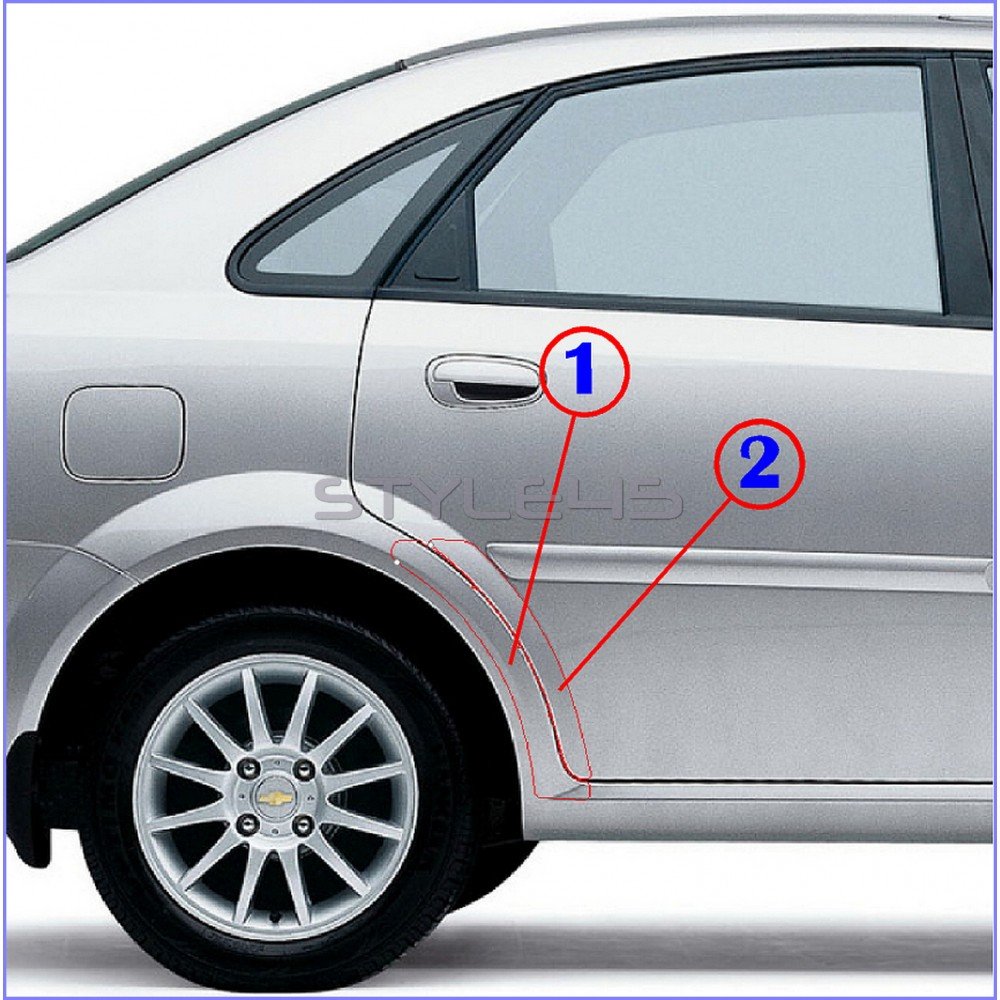 1
2
STYLE45