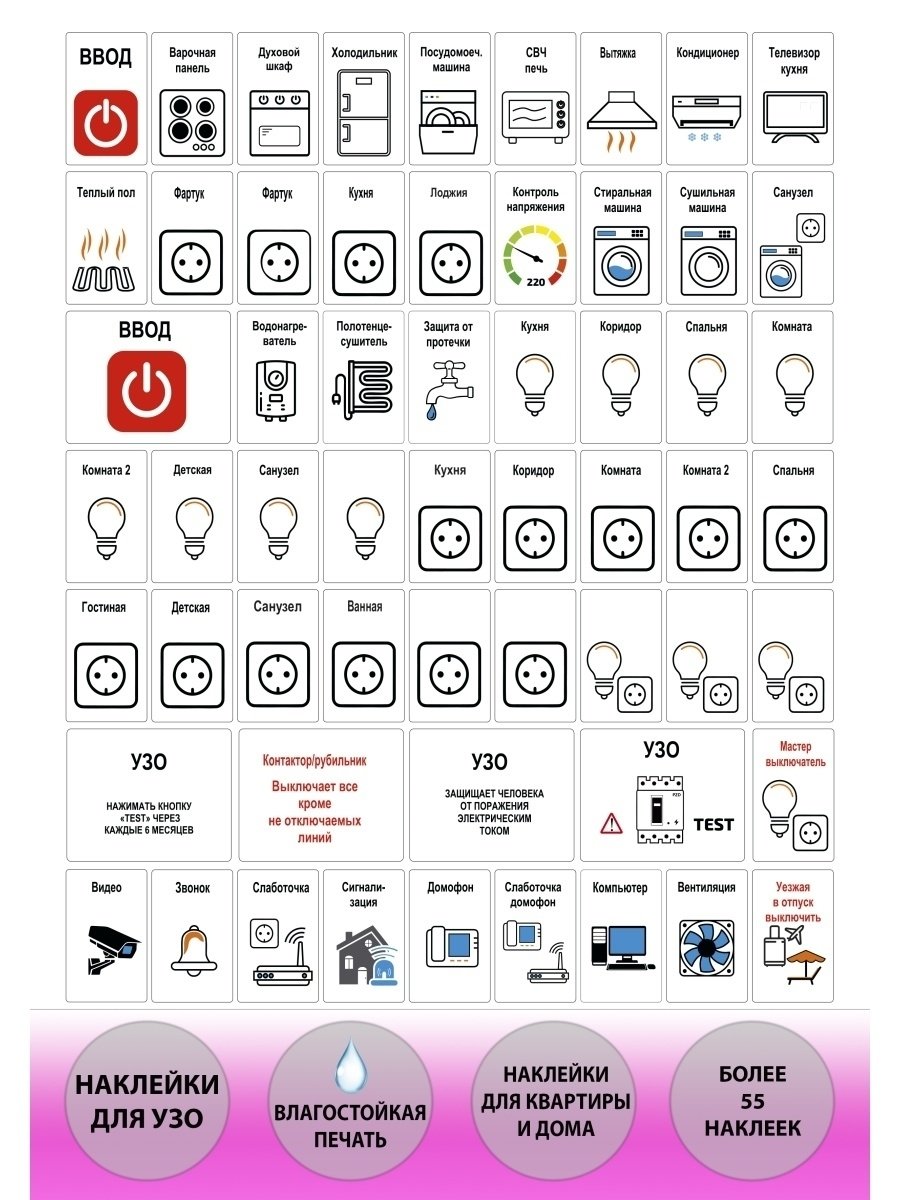 ВВОД

Варочная панель

Духовой шкаф

Холодильник

Посудомоеч. машина

СВЧ печь

Вытяжка

Кондиционер

Телевизор кухня

Теплый пол

Фартук

Фартук

Кухня

Лоджия

Контроль напряжения

220

Стиральная машина

Сушильная машина

Санузел

ВВОД

Водонагреватель

Полотенцесушитель

Защита от протечки

Кухня

Коридор

Спальня

Комната

Комната 2

Детская

Санузел

Кухня

Коридор

Комната

Комната 2

Спальня

Гостиная

Детская

Санузел

Ванная

УЗО

НАЖИМАТЬ КНОПКУ «TEST» ЧЕРЕЗ КАЖДЫЕ 6 МЕСЯЦЕВ

Контактор/рубильник

Выключает все кроме не отключаемых линий

УЗО

ЗАЩИЩАЕТ ЧЕЛОВЕКА ОТ ПОРАЖЕНИЯ ЭЛЕКТРИЧЕСКИМ ТОКОМ

УЗО

TEST

Мастер выключатель

Видео

Звонок

Слаботочка

Сигнализация

Домофон

Слаботочка домофон

Компьютер

Вентиляция

Уезжая в отпуск выключить

НАКЛЕЙКИ ДЛЯ УЗО

ВЛАГОСТОЙКАЯ ПЕЧАТЬ

НАКЛЕЙКИ ДЛЯ КВАРТИРЫ И ДОМА

БОЛЕЕ 55 НАКЛЕЕК