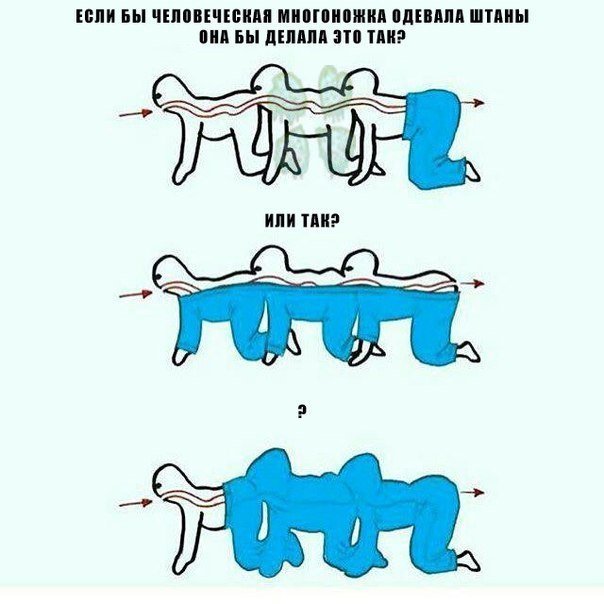 ЕСЛИ БЫ ЧЕЛОВЕЧЕСКАЯ МНОГОНОЖКА ОДЕВАЛА ШТАНЫ
ОНА БЫ ДЕЛАЛА ЭТО ТАК?

ИЛИ ТАК?

?