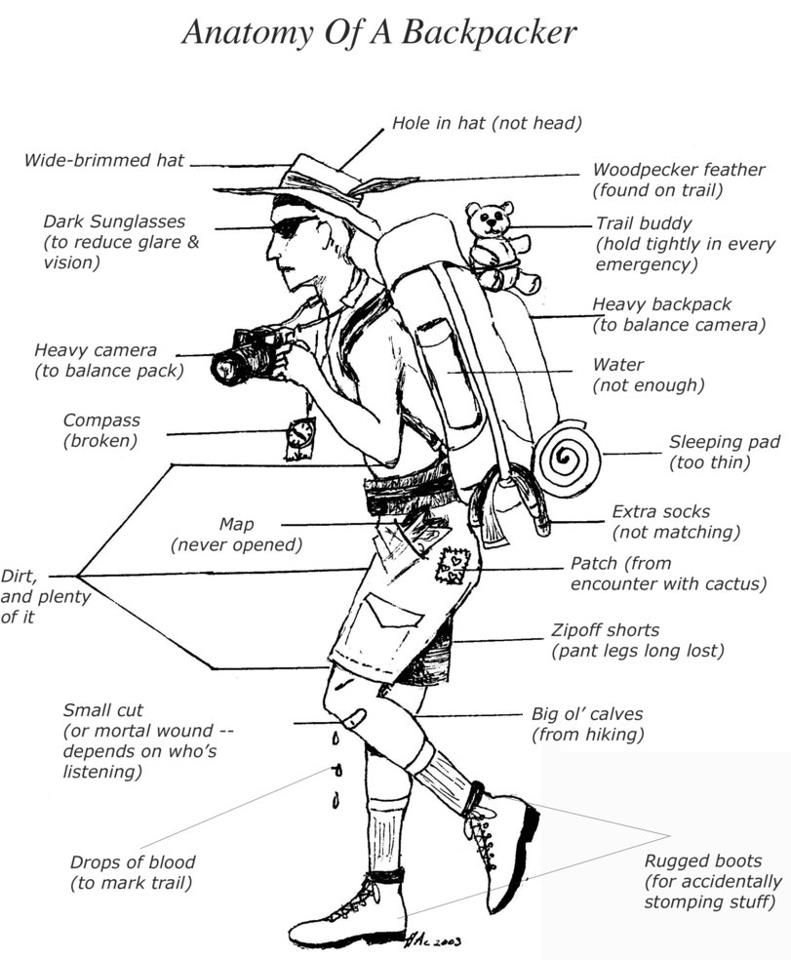 Anatomy Of A Backpacker

Hole in hat (not head)

Wide-brimmed hat

Woodpecker feather (found on trail)

Dark Sunglasses (to reduce glare & vision)

Trail buddy (hold tightly in every emergency)

Heavy backpack (to balance camera)

Heavy camera (to balance pack)

Water (not enough)

Compass (broken)

Sleeping pad (too thin)

Map (never opened)

Extra socks (not matching)

Dirt, and plenty of it

Patch (from encounter with cactus)

Zipoff shorts (pant legs long lost)

Small cut (or mortal wound -- depends on who's listening)

Big ol' calves (from hiking)

Drops of blood (to mark trail)

Rugged boots (for accidentally stomping stuff)

BAc 2003